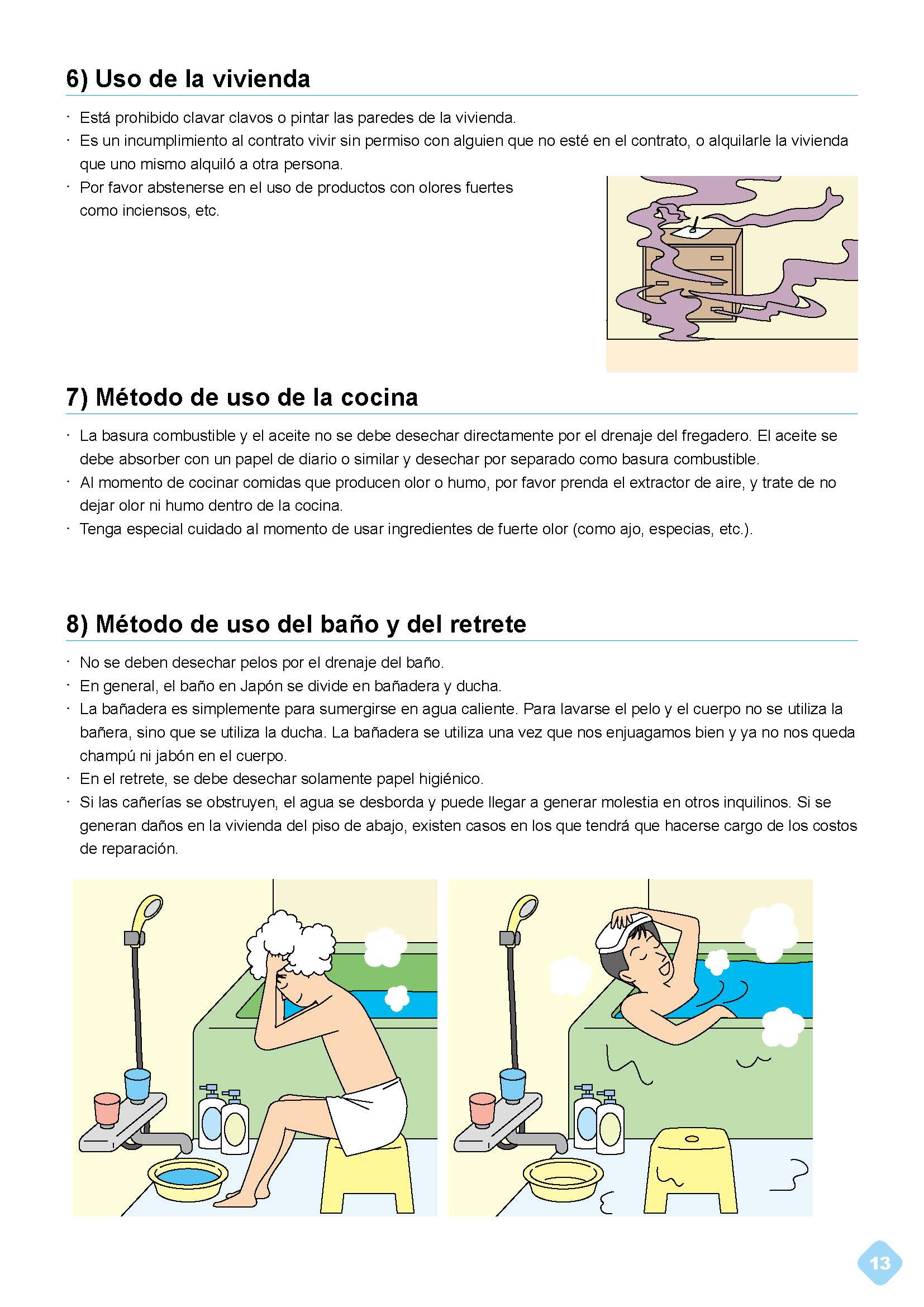 6) Uso de la vivienda

· Está prohibido clavar clavos o pintar las paredes de la vivienda.
· Es un incumplimiento al contrato vivir sin permiso con alguien que no esté en el contrato, o alquilarle la vivienda que uno mismo alquiló a otra persona.
· Por favor abstenerse en el uso de productos con olores fuertes como inciensos, etc.

7) Método de uso de la cocina

· La basura combustible y el aceite no se debe desechar directamente por el drenaje del fregadero. El aceite se debe absorber con un papel de diario o similar y desechar por separado como basura combustible.
· Al momento de cocinar comidas que producen olor o humo, por favor prenda el extractor de aire, y trate de no dejar olor ni humo dentro de la cocina.
· Tenga especial cuidado al momento de usar ingredientes de fuerte olor (como ajo, especias, etc.).

8) Método de uso del baño y del retrete

· No se deben desechar pelos por el drenaje del baño.
· En general, el baño en Japón se divide en bañadera y ducha.
· La bañadera es simplemente para sumergirse en agua caliente. Para lavarse el pelo y el cuerpo no se utiliza la bañera, sino que se utiliza la ducha. La bañadera se utiliza una vez que nos enjuagamos bien y ya no nos queda champú ni jabón en el cuerpo.
· En el retrete, se debe desechar solamente papel higiénico.
· Si las cañerías se obstruyen, el agua se desborda y puede llegar a generar molestia en otros inquilinos. Si se generan daños en la vivienda del piso de abajo, existen casos en los que tendrá que hacerse cargo de los costos de reparación.

13